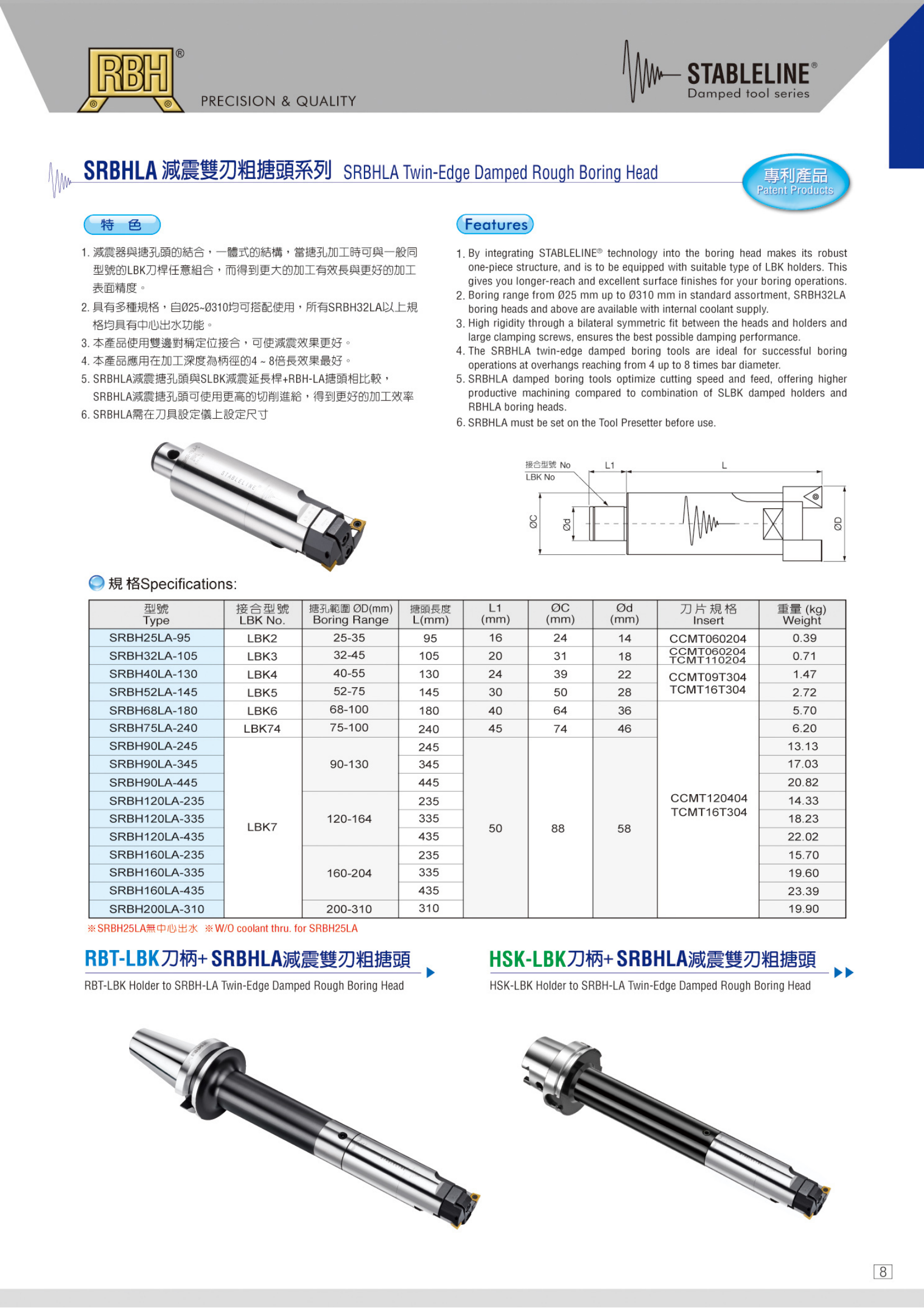 RBH®
PRECISION & QUALITY

STABLELINE®
Damped tool series

SRBHLA 減震雙刃粗搪頭系列 SRBHLA Twin-Edge Damped Rough Boring Head

專利產品
Patent Products

特 色

1. 減震器與搪孔頭的結合，一體式的結構，當搪孔加工時可與一般同型號的LBK刀桿任意組合，而得到更大的加工有效長與更好的加工表面精度。
2. 具有多種規格，自Ø25~Ø310均可搭配使用，所有SRBH32LA以上規格均具有中心出水功能。
3. 本產品使用雙邊對稱定位接合，可使減震效果更好。
4. 本產品應用在加工深度為柄徑的4 ~ 8倍長效果最好。
5. SRBHLA減震搪孔頭與SLBK減震延長桿+RBH-LA搪頭相比較，SRBHLA減震搪孔頭可使用更高的切削進給，得到更好的加工效率
6. SRBHLA需在刀具設定儀上設定尺寸

Features

1. By integrating STABLELINE® technology into the boring head makes its robust one-piece structure, and is to be equipped with suitable type of LBK holders. This gives you longer-reach and excellent surface finishes for your boring operations.
2. Boring range from Ø25 mm up to Ø310 mm in standard assortment, SRBH32LA boring heads and above are available with internal coolant supply.
3. High rigidity through a bilateral symmetric fit between the heads and holders and large clamping screws, ensures the best possible damping performance.
4. The SRBHLA twin-edge damped boring tools are ideal for successful boring operations at overhangs reaching from 4 up to 8 times bar diameter.
5. SRBHLA damped boring tools optimize cutting speed and feed, offering higher productive machining compared to combination of SLBK damped holders and RBHLA boring heads.
6. SRBHLA must be set on the Tool Presetter before use.

STABLELINE

接合型號 No
LBK No
L1
L
ØC
Ød
ØD

規 格Specifications:

| 型號 Type | 接合型號 LBK No. | 搪孔範圍 ØD(mm) Boring Range | 搪頭長度 L(mm) | L1 (mm) | ØC (mm) | Ød (mm) | 刀片規格 Insert | 重量 (kg) Weight |
|---|---|---|---|---|---|---|---|---|
| SRBH25LA-95 | LBK2 | 25-35 | 95 | 16 | 24 | 14 | CCMT060204 | 0.39 |
| SRBH32LA-105 | LBK3 | 32-45 | 105 | 20 | 31 | 18 | CCMT060204 TCMT110204 | 0.71 |
| SRBH40LA-130 | LBK4 | 40-55 | 130 | 24 | 39 | 22 | CCMT09T304 TCMT16T304 | 1.47 |
| SRBH52LA-145 | LBK5 | 52-75 | 145 | 30 | 50 | 28 | | 2.72 |
| SRBH68LA-180 | LBK6 | 68-100 | 180 | 40 | 64 | 36 | CCMT120404 TCMT16T304 | 5.70 |
| SRBH75LA-240 | LBK74 | 75-100 | 240 | 45 | 74 | 46 | | 6.20 |
| SRBH90LA-245 | LBK7 | 90-130 | 245 | 50 | 88 | 58 | | 13.13 |
| SRBH90LA-345 | | | 345 | | | | | 17.03 |
| SRBH90LA-445 | | | 445 | | | | | 20.82 |
| SRBH120LA-235 | | 120-164 | 235 | | | | | 14.33 |
| SRBH120LA-335 | | | 335 | | | | | 18.23 |
| SRBH120LA-435 | | | 435 | | | | | 22.02 |
| SRBH160LA-235 | | 160-204 | 235 | | | | | 15.70 |
| SRBH160LA-335 | | | 335 | | | | | 19.60 |
| SRBH160LA-435 | | | 435 | | | | | 23.39 |
| SRBH200LA-310 | | 200-310 | 310 | | | | | 19.90 |

※SRBH25LA無中心出水 ※W/O coolant thru. for SRBH25LA

RBT-LBK刀柄+ SRBHLA減震雙刃粗搪頭
RBT-LBK Holder to SRBH-LA Twin-Edge Damped Rough Boring Head

HSK-LBK刀柄+ SRBHLA減震雙刃粗搪頭
HSK-LBK Holder to SRBH-LA Twin-Edge Damped Rough Boring Head

8